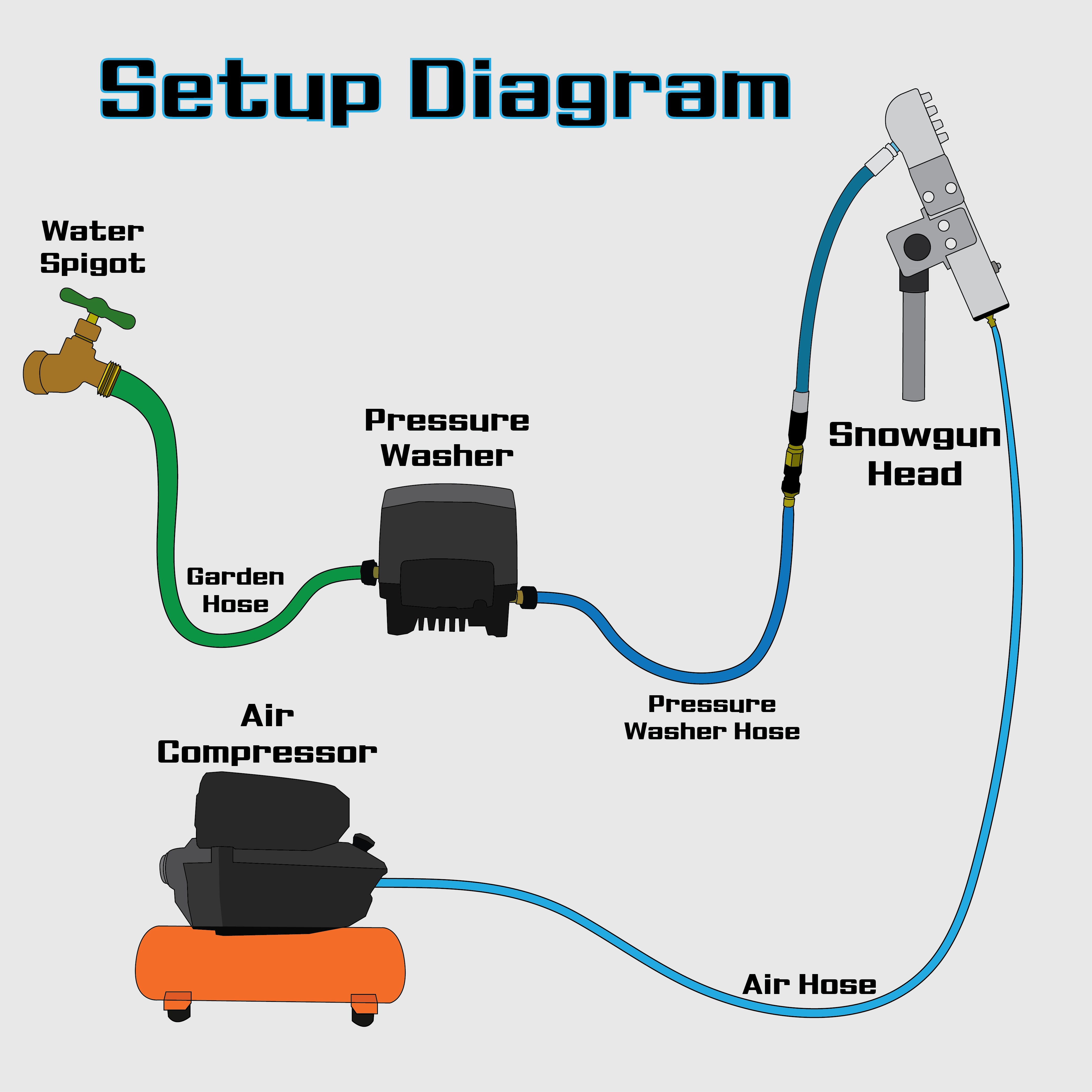 Setup Diagram

Water Spigot

Pressure Washer

Snowgun Head

Garden Hose

Pressure Washer Hose

Air Compressor

Air Hose