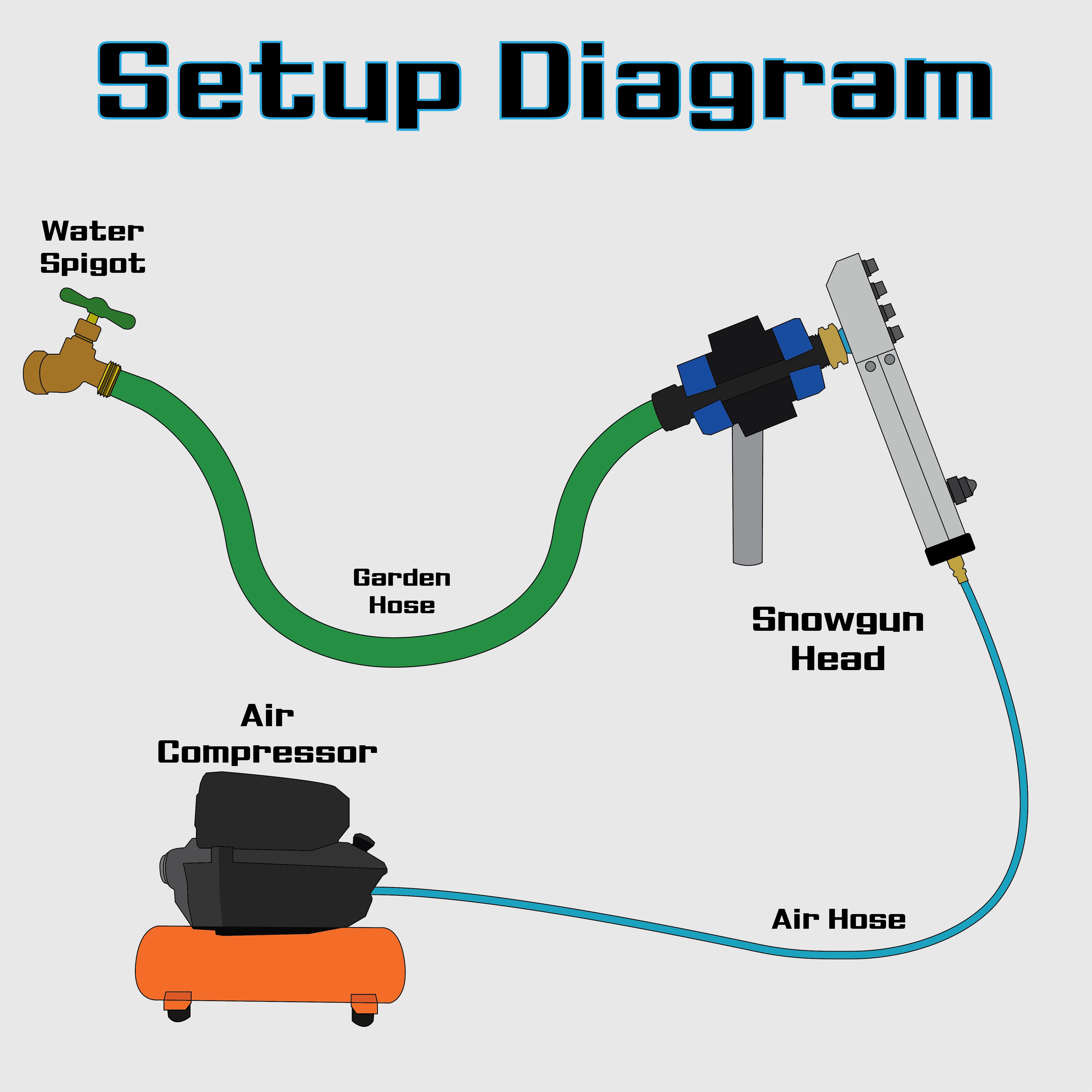 Setup Diagram

Water Spigot

Garden Hose

Snowgun Head

Air Compressor

Air Hose